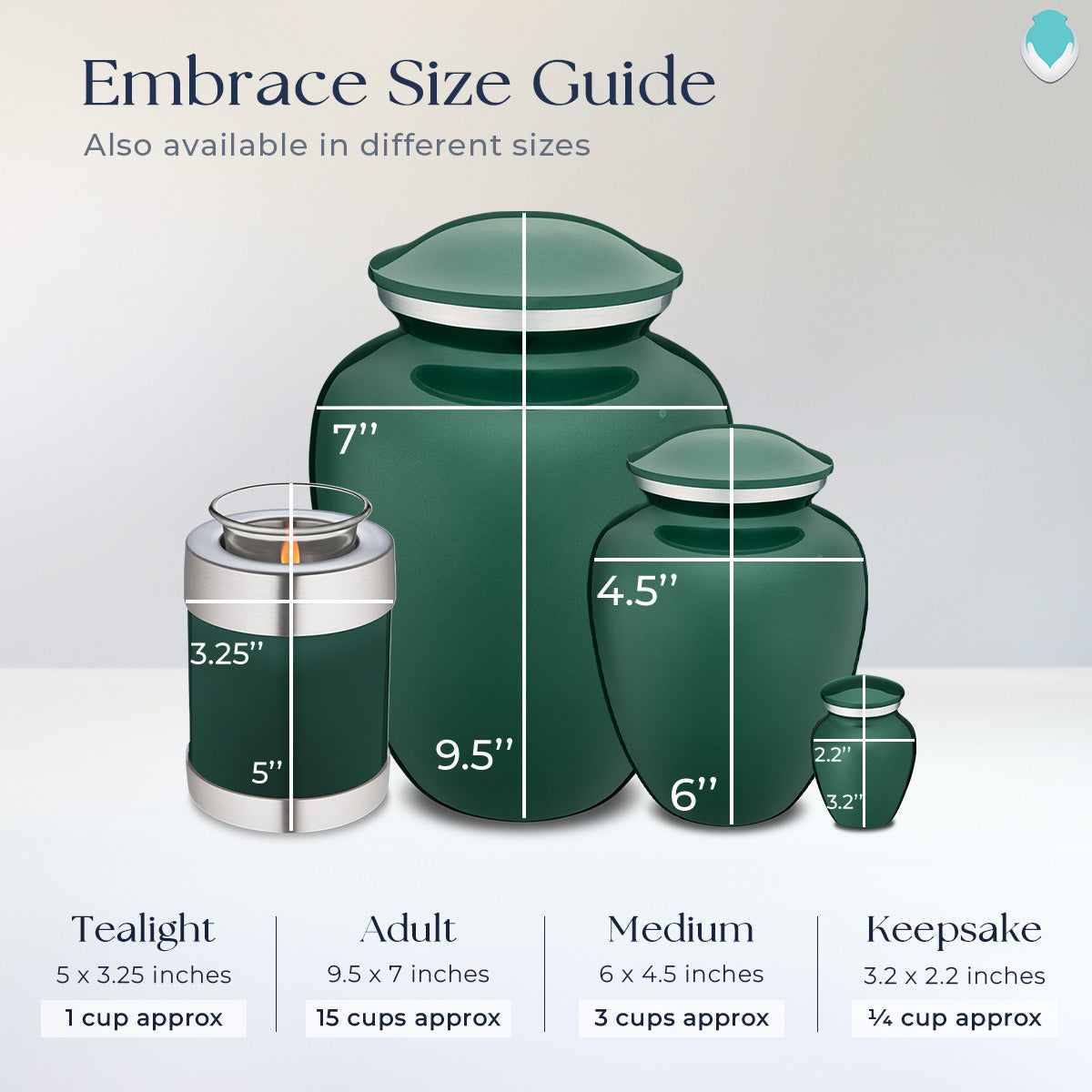 Embrace Size Guide

Also available in different sizes

7''

9.5''

4.5''

6''

3.25''

5''

2.2''

3.2''

Tealight
5 x 3.25 inches
1 cup approx

Adult
9.5 x 7 inches
15 cups approx

Medium
6 x 4.5 inches
3 cups approx

Keepsake
3.2 x 2.2 inches
¼ cup approx