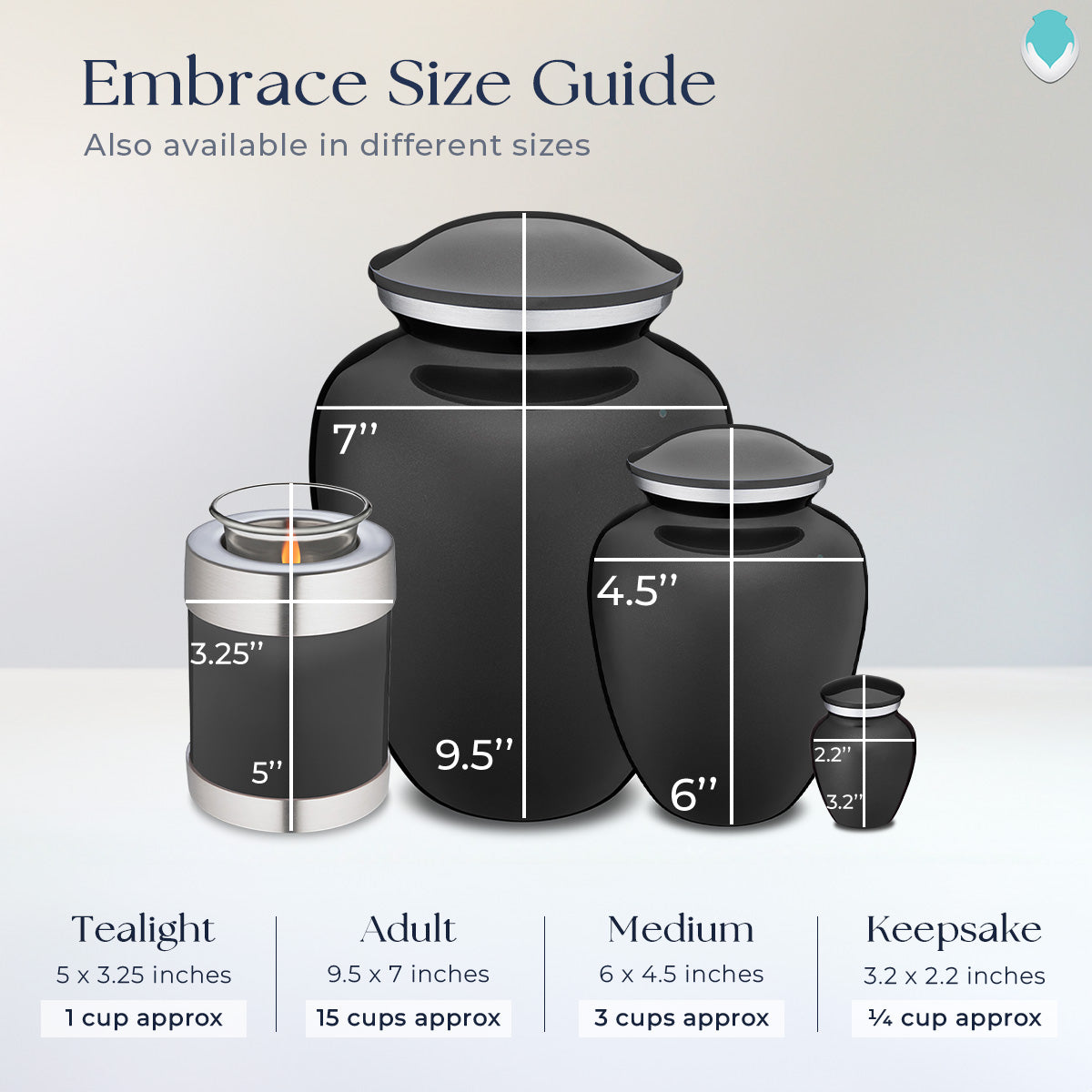 Embrace Size Guide
Also available in different sizes

7''

9.5''

4.5''

6''

3.25''

5''

2.2''

3.2''

Tealight
5 x 3.25 inches
1 cup approx

Adult
9.5 x 7 inches
15 cups approx

Medium
6 x 4.5 inches
3 cups approx

Keepsake
3.2 x 2.2 inches
¼ cup approx