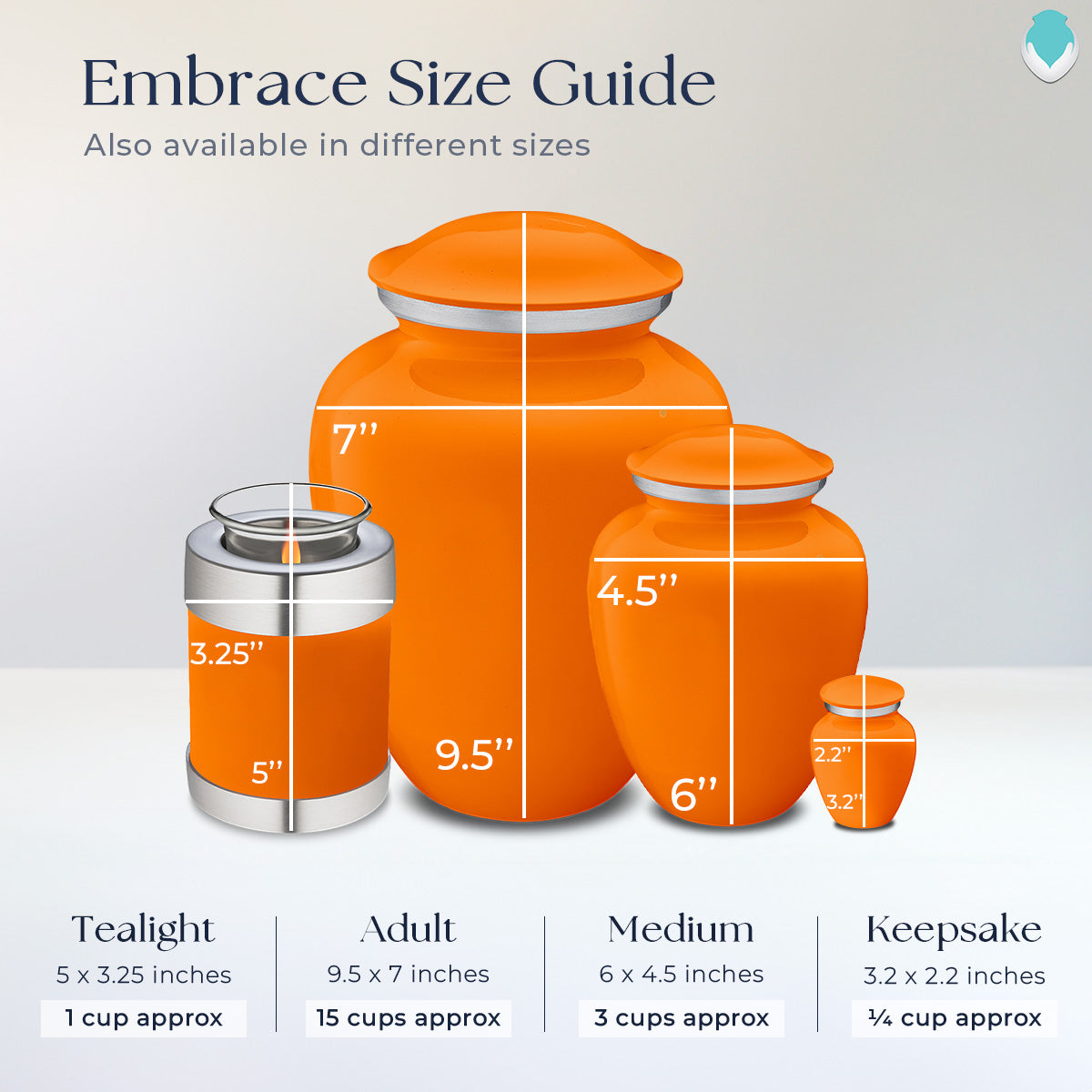 Embrace Size Guide

Also available in different sizes

7"

4.5"

3.25"

9.5"

5"

6"

2.2"

3.2"

Tealight
5 x 3.25 inches
1 cup approx

Adult
9.5 x 7 inches
15 cups approx

Medium
6 x 4.5 inches
3 cups approx

Keepsake
3.2 x 2.2 inches
¼ cup approx