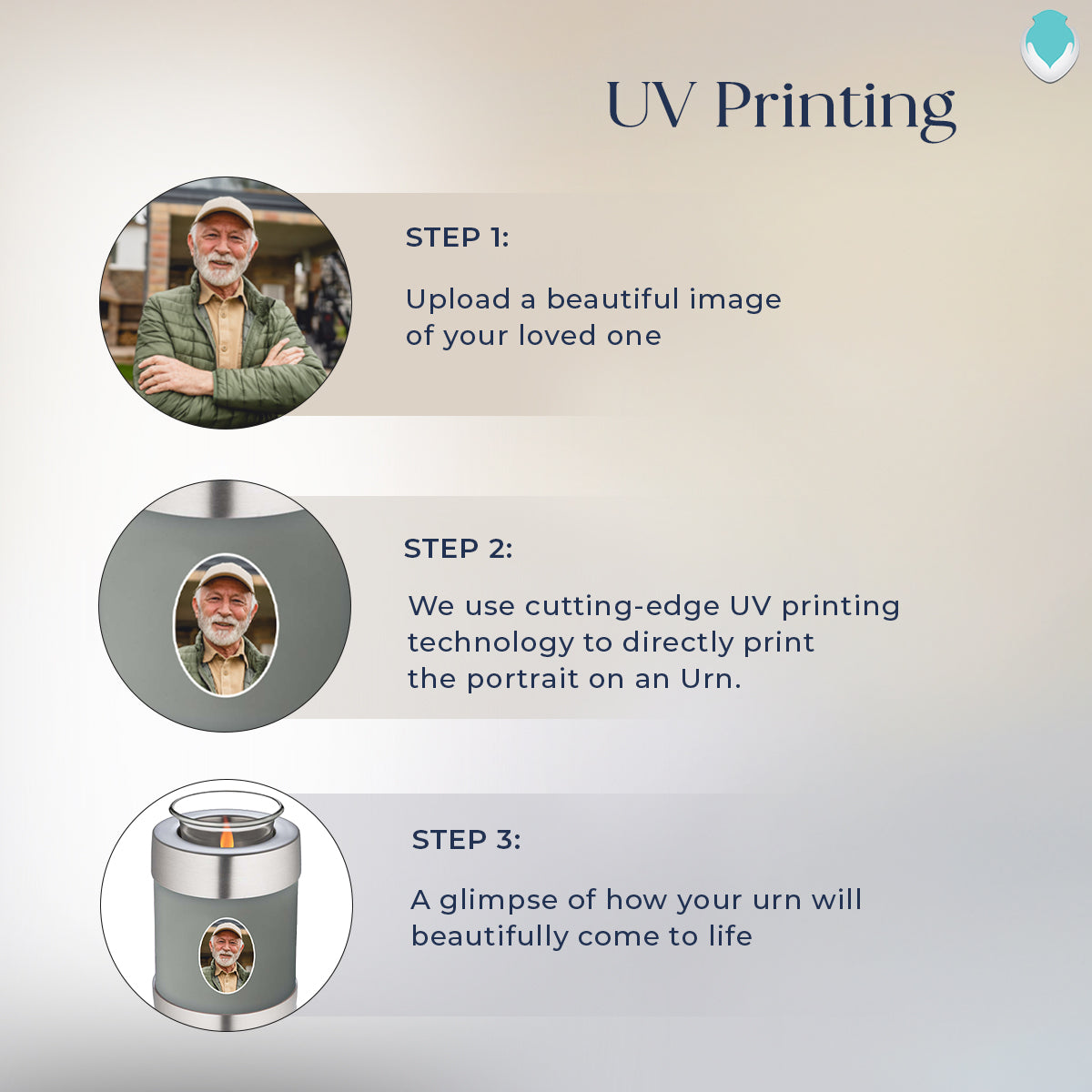 UV Printing

STEP 1:

Upload a beautiful image of your loved one

STEP 2:

We use cutting-edge UV printing technology to directly print the portrait on an Urn.

STEP 3:

A glimpse of how your urn will beautifully come to life