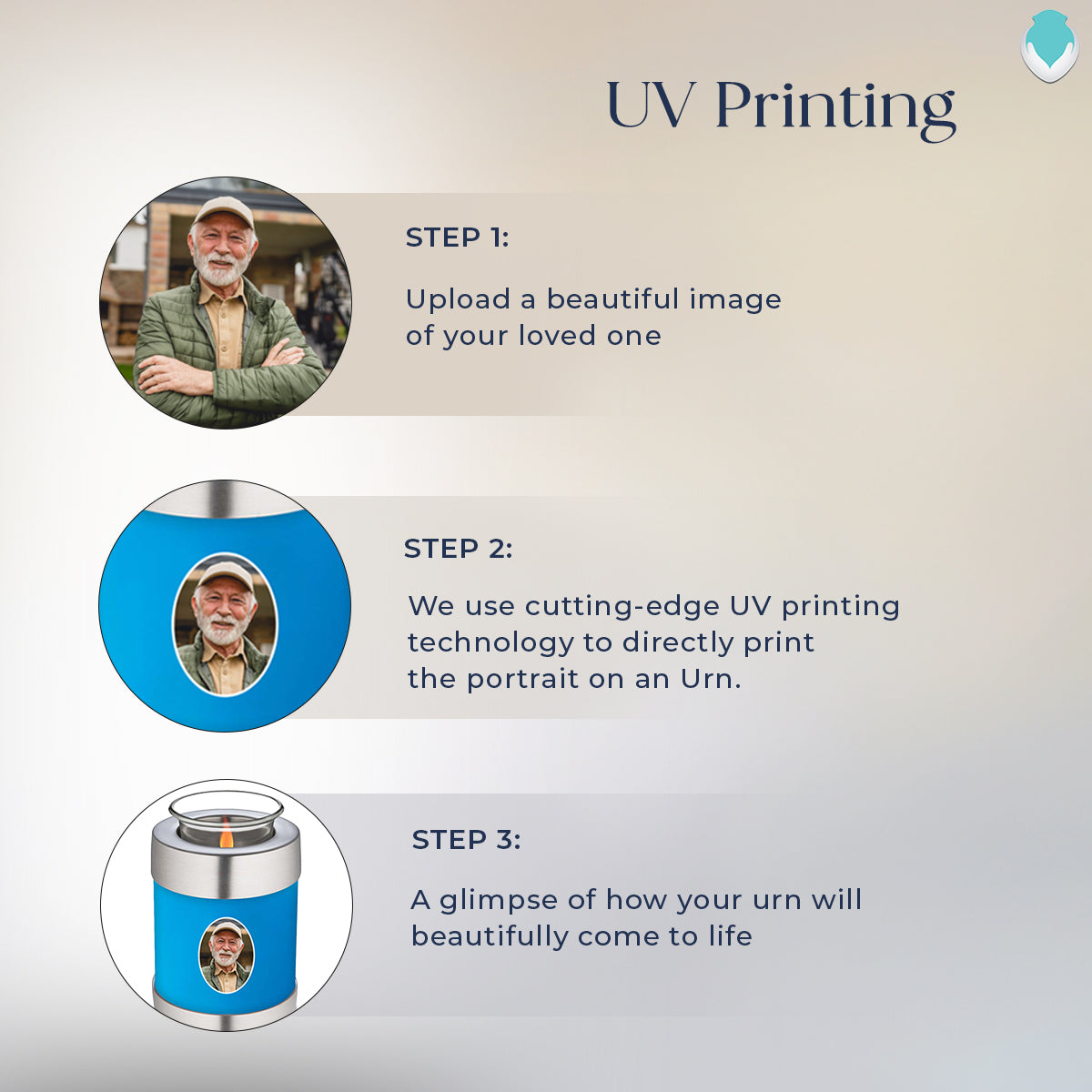 UV Printing

STEP 1:

Upload a beautiful image of your loved one

STEP 2:

We use cutting-edge UV printing technology to directly print the portrait on an Urn.

STEP 3:

A glimpse of how your urn will beautifully come to life